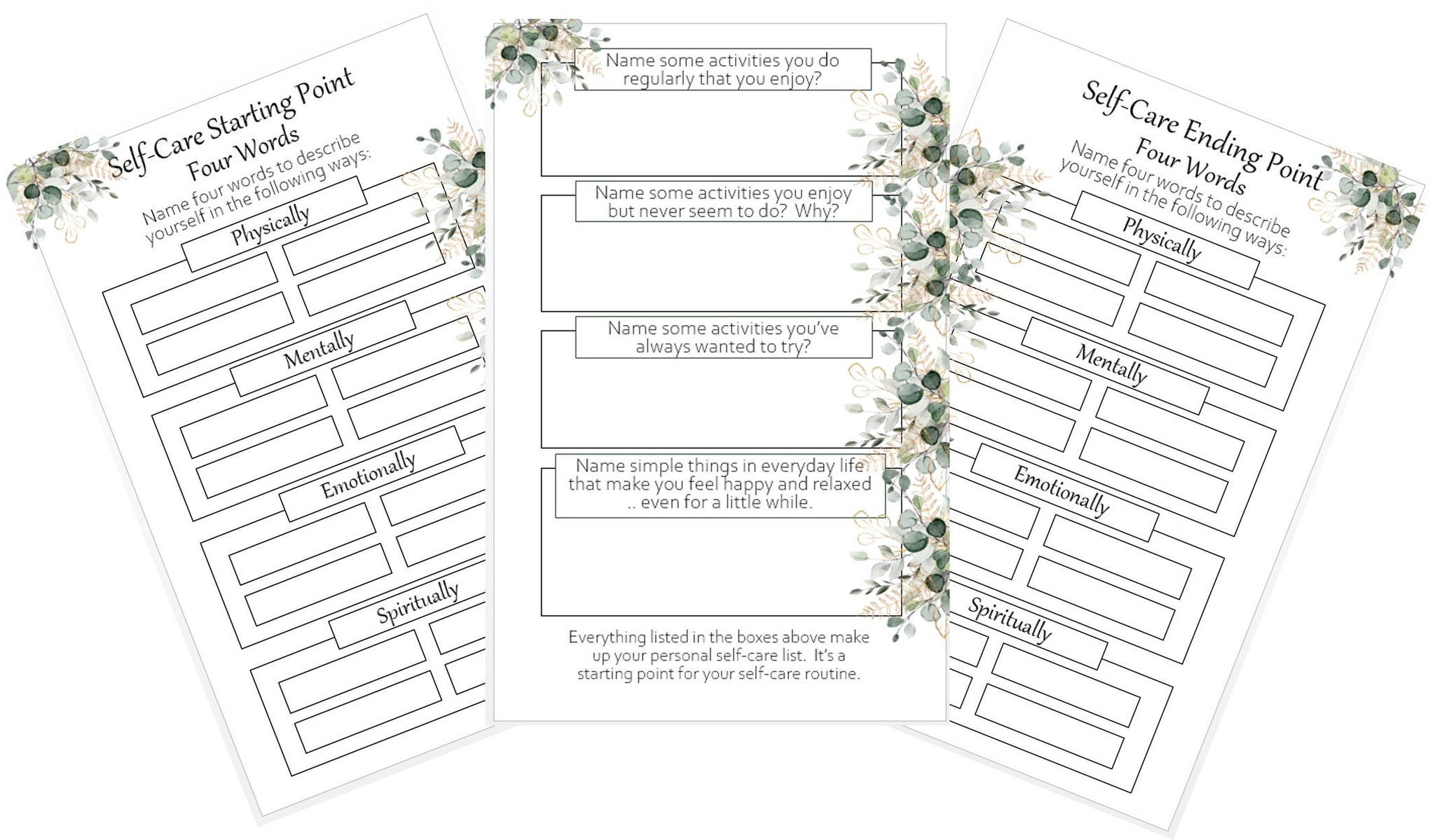 Self-Care Starting Point
Four Words
Name four words to describe yourself in the following ways:

Physically

Mentally

Emotionally

Spiritually

Name some activities you do regularly that you enjoy?

Name some activities you enjoy but never seem to do? Why?

Name some activities you've always wanted to try?

Name simple things in everyday life that make you feel happy and relaxed .. even for a little while.

Everything listed in the boxes above make up your personal self-care list. It's a starting point for your self-care routine.

Self-Care Ending Point
Four Words
Name four words to describe yourself in the following ways:

Physically

Mentally

Emotionally

Spiritually